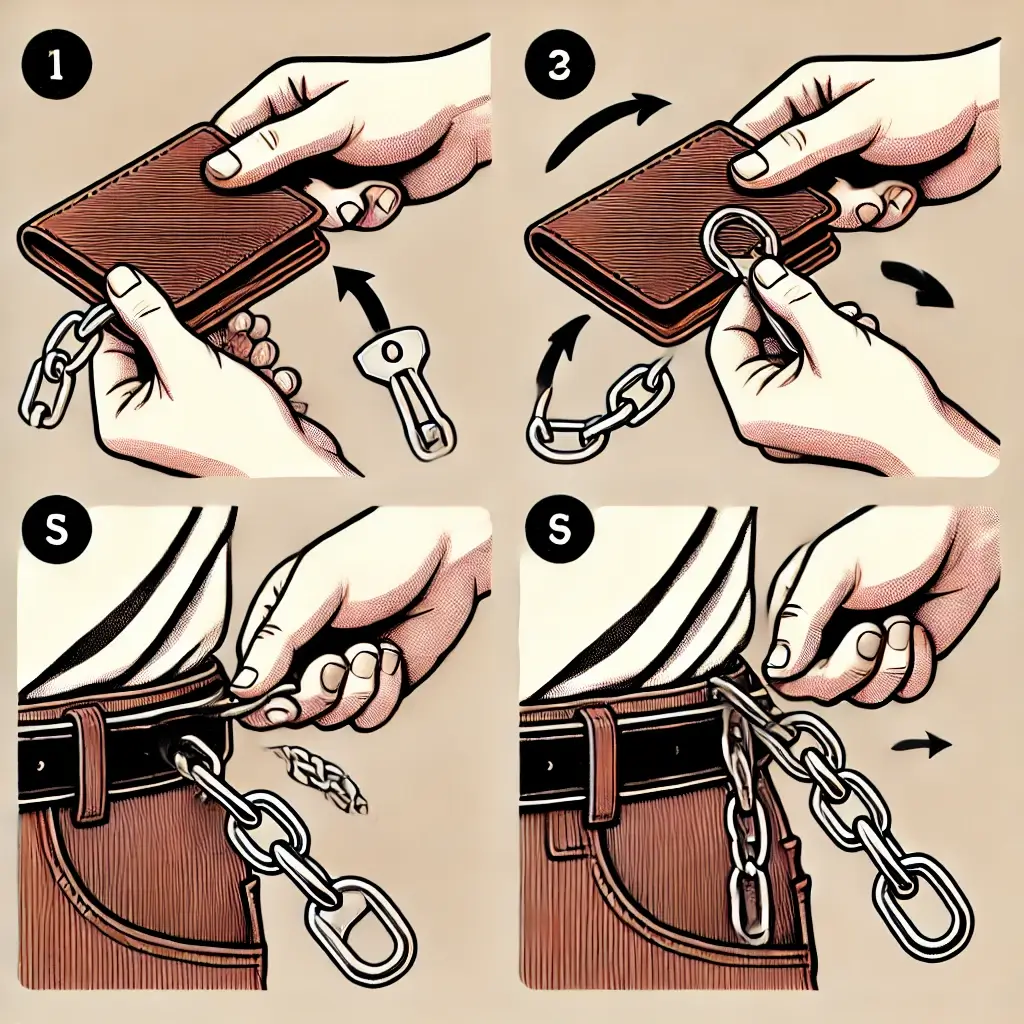 1

3

S

S